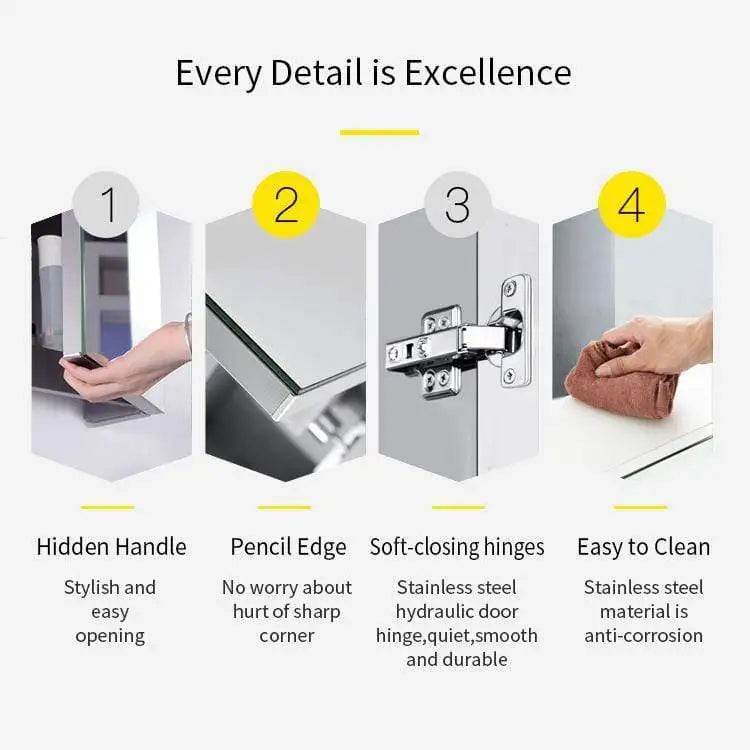 Every Detail is Excellence

1

Hidden Handle

Stylish and easy opening

2

Pencil Edge

No worry about hurt of sharp corner

3

Soft-closing hinges

Stainless steel hydraulic door hinge,quiet,smooth and durable

4

Easy to Clean

Stainless steel material is anti-corrosion